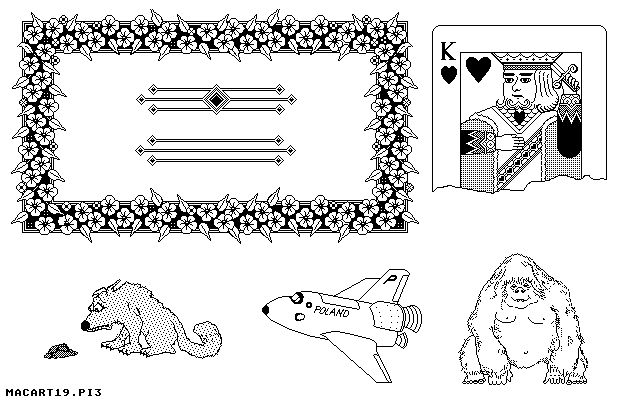 K

P

POLAND

MACART19.PI3